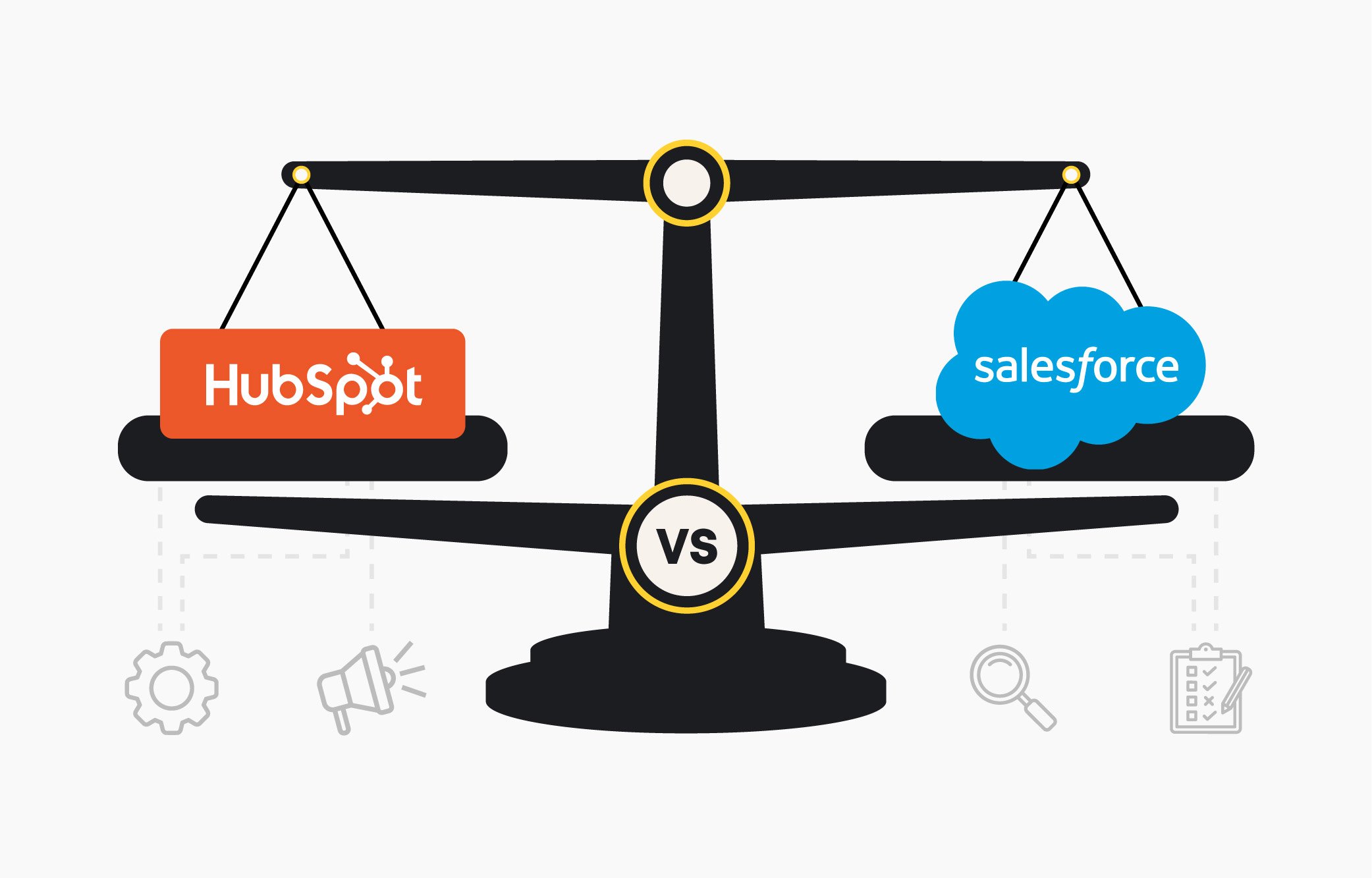 HubSpot

salesforce

VS