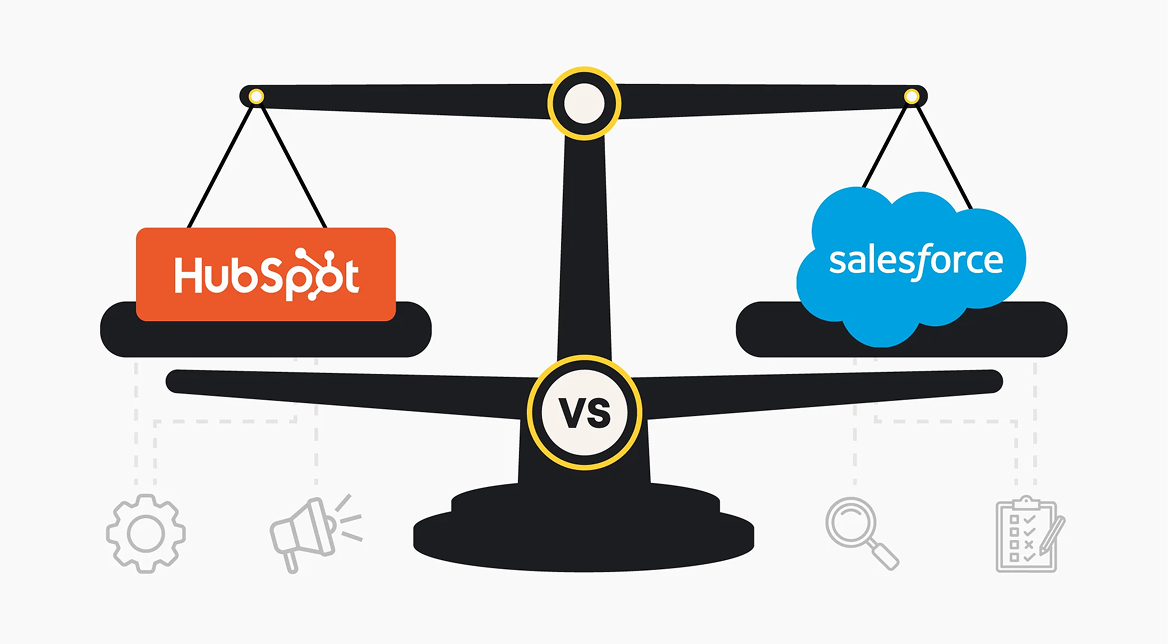 HubSpot

salesforce

VS